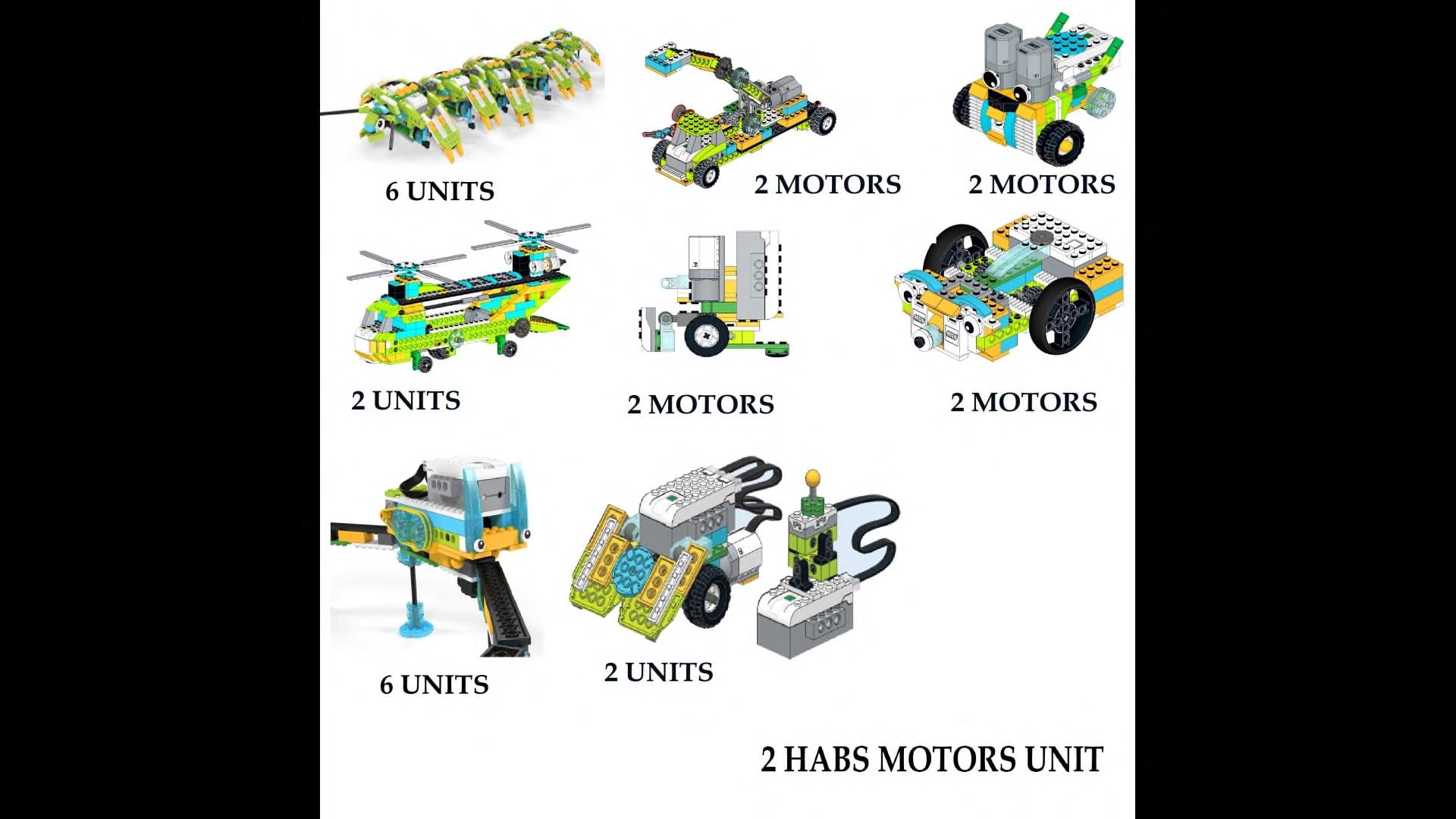 6 UNITS

2 MOTORS

2 MOTORS

2 UNITS

2 MOTORS

2 MOTORS

6 UNITS

2 UNITS

2 HABS MOTORS UNIT