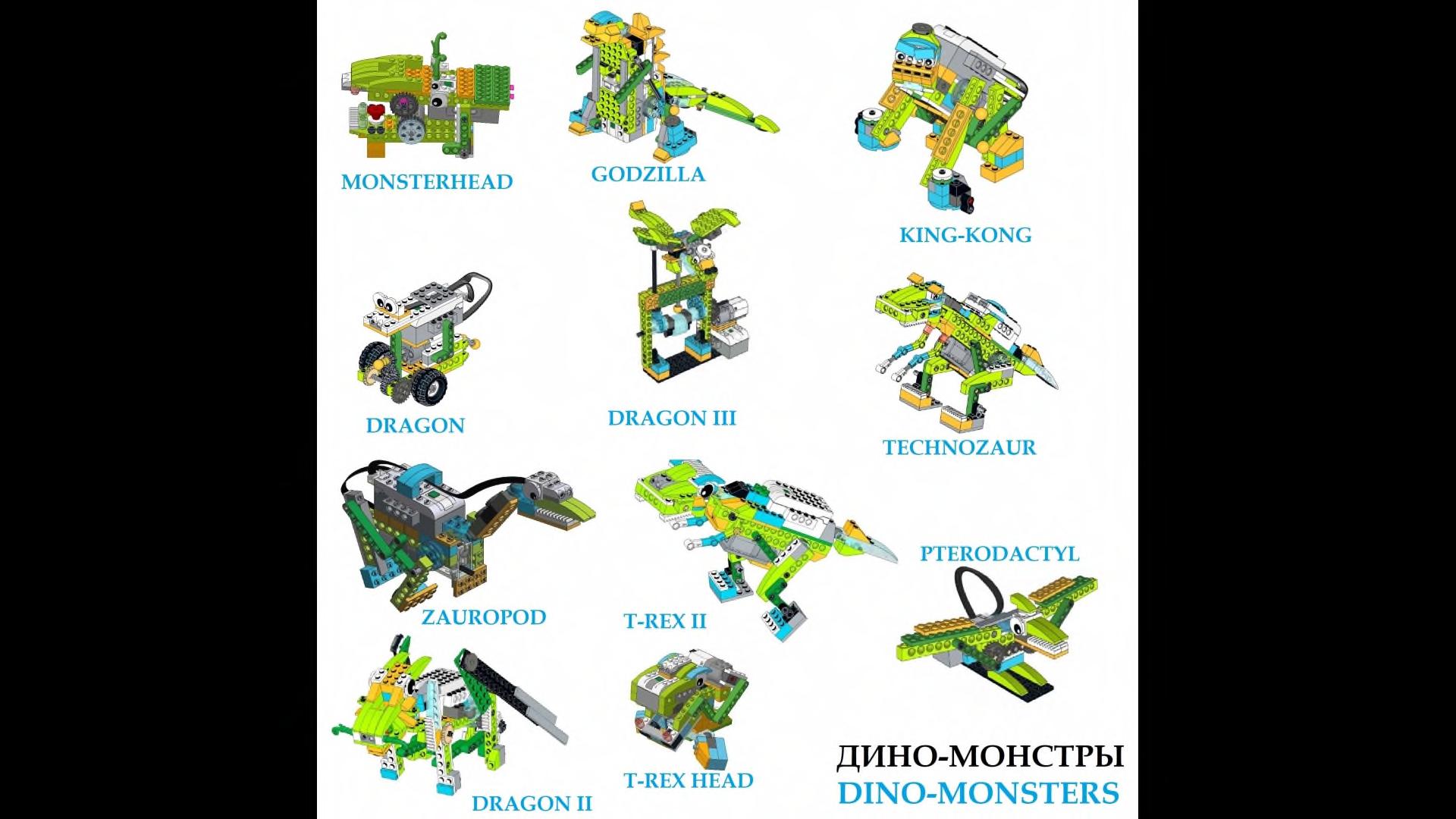 MONSTERHEAD

GODZILLA

KING-KONG

DRAGON

DRAGON III

TECHNOZAUR

ZAUROPOD

T-REX II

PTERODACTYL

DRAGON II

T-REX HEAD

ДИНО-МОНСТРЫ
DINO-MONSTERS